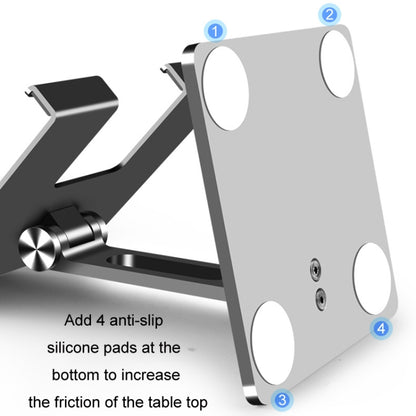 1
2
Add 4 anti-slip silicone pads at the bottom to increase the friction of the table top
4
3