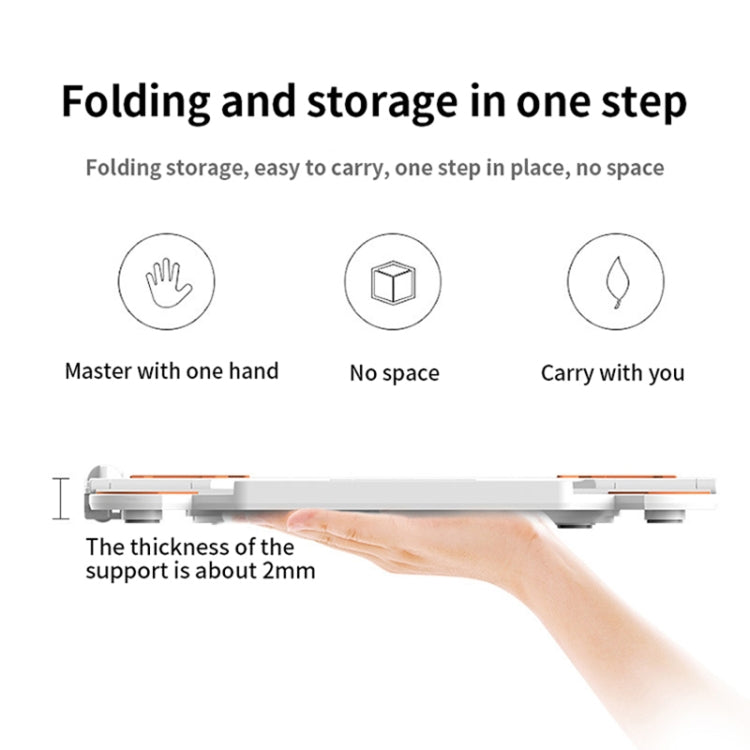 Folding and storage in one step

Folding storage, easy to carry, one step in place, no space

Master with one hand

No space

Carry with you

The thickness of the support is about 2mm