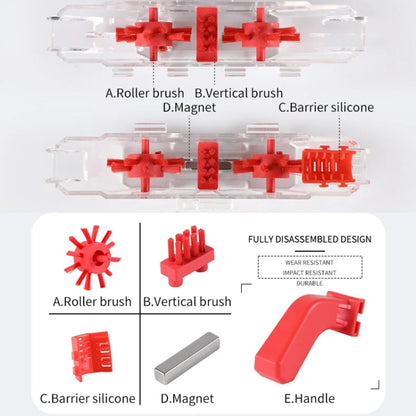 A.Roller brush
B.Vertical brush
D.Magnet
C.Barrier silicone

A.Roller brush
B.Vertical brush
C.Barrier silicone
D.Magnet

FULLY DISASSEMBLED DESIGN
WEAR RESISTANT
IMPACT RESISTANT
DURABLE

E.Handle