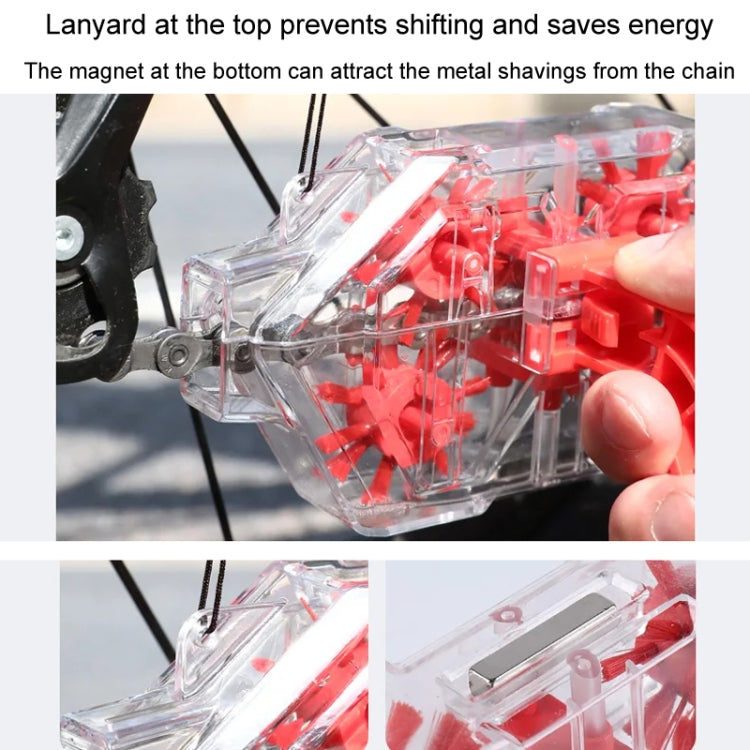 Lanyard at the top prevents shifting and saves energy

The magnet at the bottom can attract the metal shavings from the chain