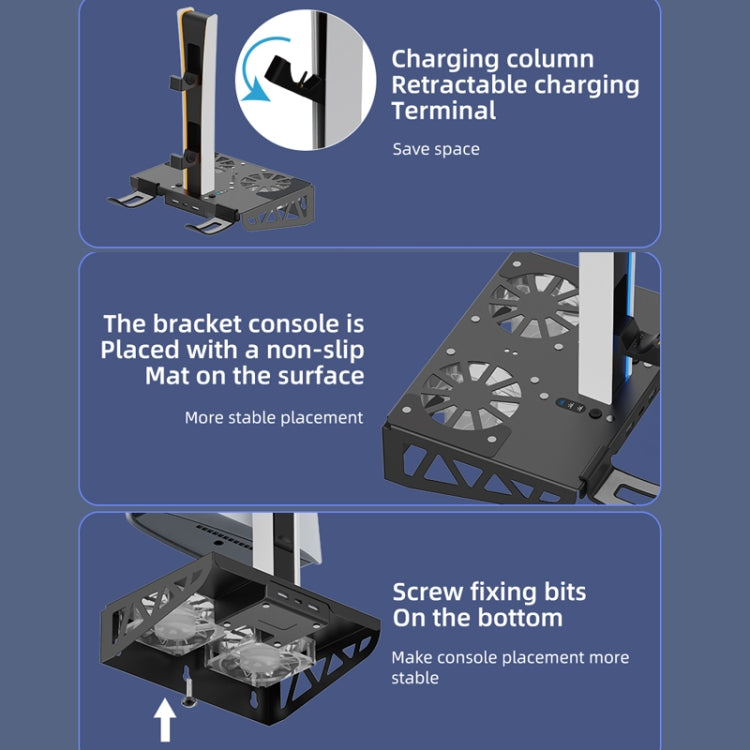 Charging column
Retractable charging
Terminal

Save space

The bracket console is
Placed with a non-slip
Mat on the surface

More stable placement

Screw fixing bits
On the bottom

Make console placement more stable