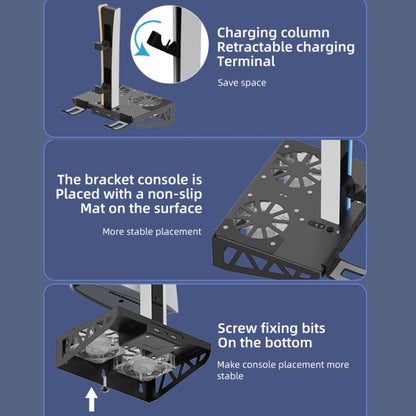 Charging column
Retractable charging
Terminal

Save space

The bracket console is
Placed with a non-slip
Mat on the surface

More stable placement

Screw fixing bits
On the bottom

Make console placement more stable