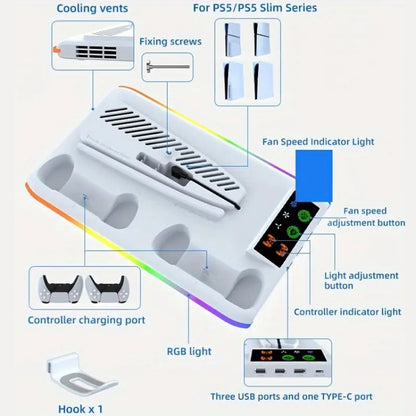 Cooling vents

For PS5/PS5 Slim Series

Fixing screws

Fan Speed Indicator Light

Fan speed adjustment button

Light adjustment button

Controller indicator light

Controller charging port

RGB light

Three USB ports and one TYPE-C port

Hook x 1