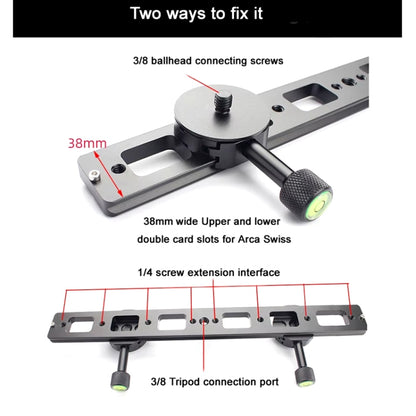 Two ways to fix it

3/8 ballhead connecting screws

38mm

38mm wide Upper and lower double card slots for Arca Swiss

1/4 screw extension interface

3/8 Tripod connection port