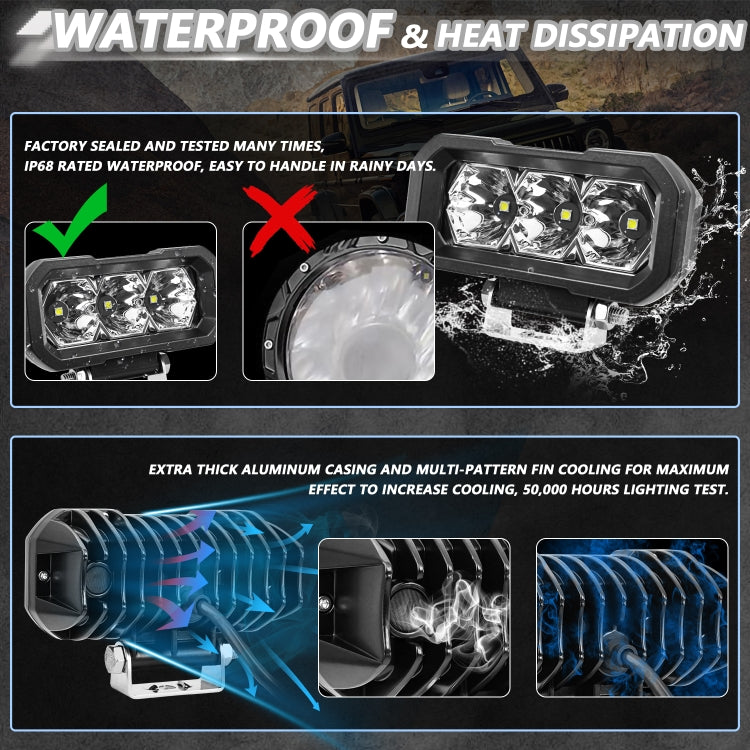 WATERPROOF & HEAT DISSIPATION

FACTORY SEALED AND TESTED MANY TIMES, IP68 RATED WATERPROOF, EASY TO HANDLE IN RAINY DAYS.

EXTRA THICK ALUMINUM CASING AND MULTI-PATTERN FIN COOLING FOR MAXIMUM EFFECT TO INCREASE COOLING, 50,000 HOURS LIGHTING TEST.