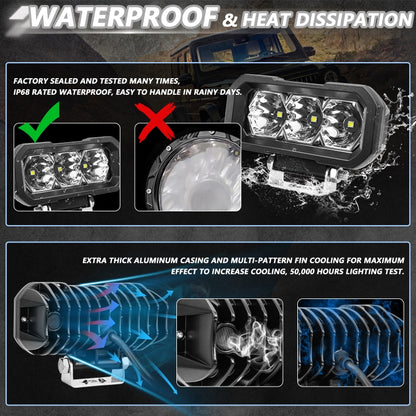 WATERPROOF & HEAT DISSIPATION

FACTORY SEALED AND TESTED MANY TIMES, IP68 RATED WATERPROOF, EASY TO HANDLE IN RAINY DAYS.

EXTRA THICK ALUMINUM CASING AND MULTI-PATTERN FIN COOLING FOR MAXIMUM EFFECT TO INCREASE COOLING, 50,000 HOURS LIGHTING TEST.