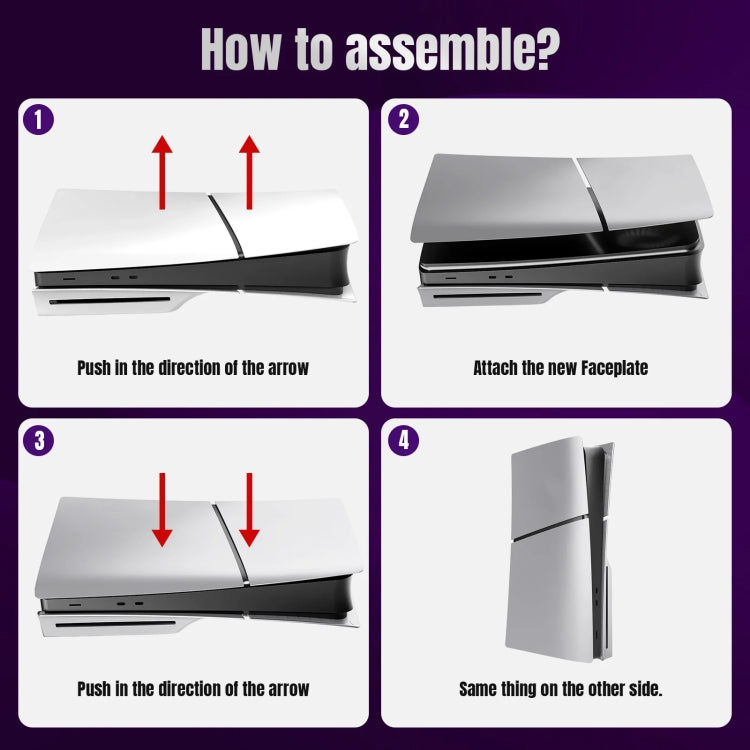 How to assemble?

1

Push in the direction of the arrow

2

Attach the new Faceplate

3

Push in the direction of the arrow

4

Same thing on the other side.