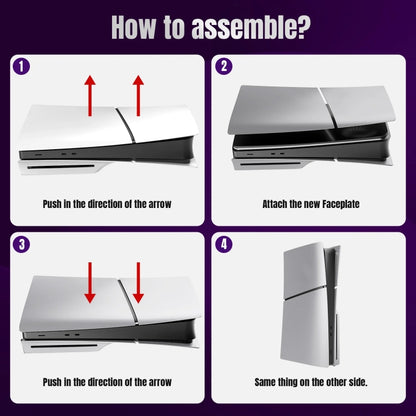 How to assemble?

1

Push in the direction of the arrow

2

Attach the new Faceplate

3

Push in the direction of the arrow

4

Same thing on the other side.