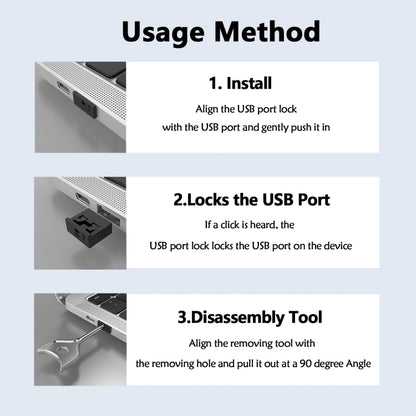 Usage Method

1. Install

Align the USB port lock with the USB port and gently push it in

2.Locks the USB Port

If a click is heard, the USB port lock locks the USB port on the device

3.Disassembly Tool

Align the removing tool with the removing hole and pull it out at a 90 degree Angle