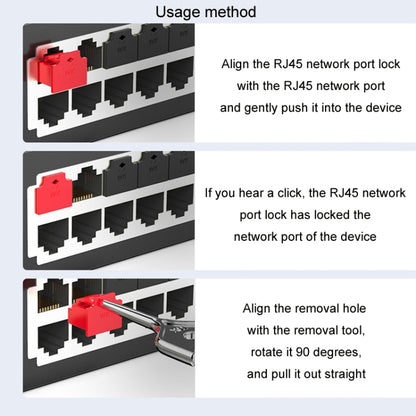 Usage method

Align the RJ45 network port lock with the RJ45 network port and gently push it into the device

If you hear a click, the RJ45 network port lock has locked the network port of the device

Align the removal hole with the removal tool, rotate it 90 degrees, and pull it out straight