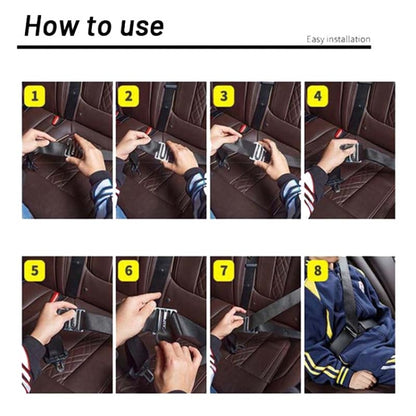 How to use

Easy installation

1

2

3

4

5

6

7

8