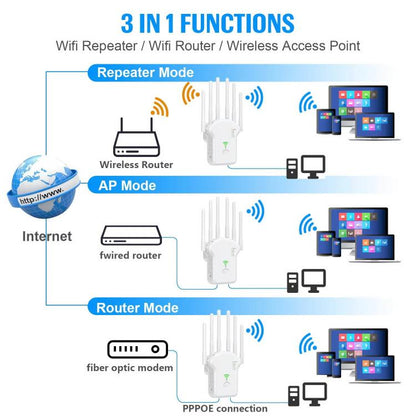 3 IN 1 FUNCTIONS
Wifi Repeater / Wifi Router / Wireless Access Point

Repeater Mode

Wireless Router

http://www.

Internet

AP Mode

fwired router

Router Mode

fiber optic modem

PPPOE connection