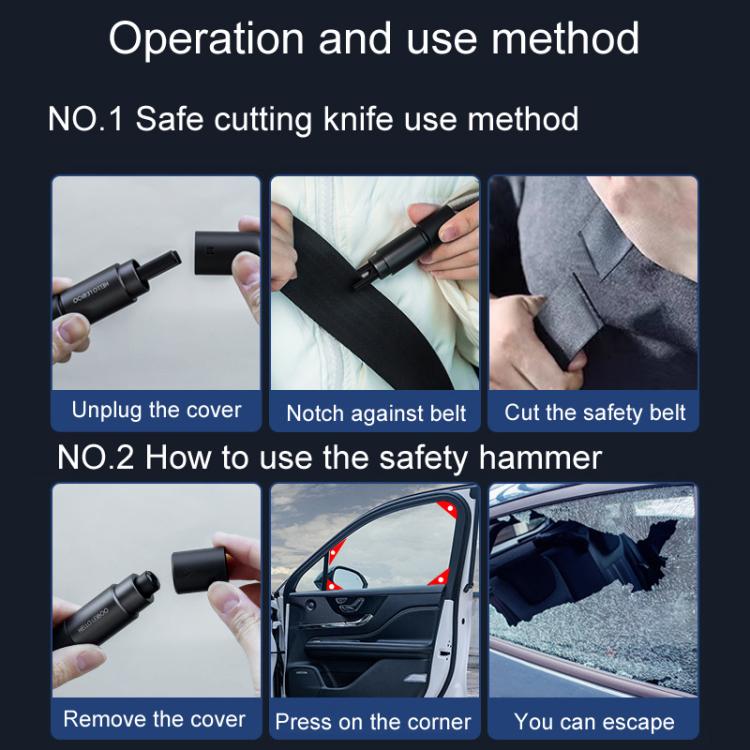 Operation and use method

NO.1 Safe cutting knife use method

Unplug the cover

Notch against belt

Cut the safety belt

NO.2 How to use the safety hammer

Remove the cover

Press on the corner

You can escape