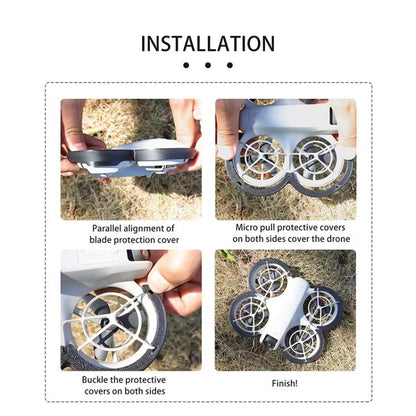 INSTALLATION

Parallel alignment of blade protection cover

Micro pull protective covers on both sides cover the drone

Buckle the protective covers on both sides

Finish!