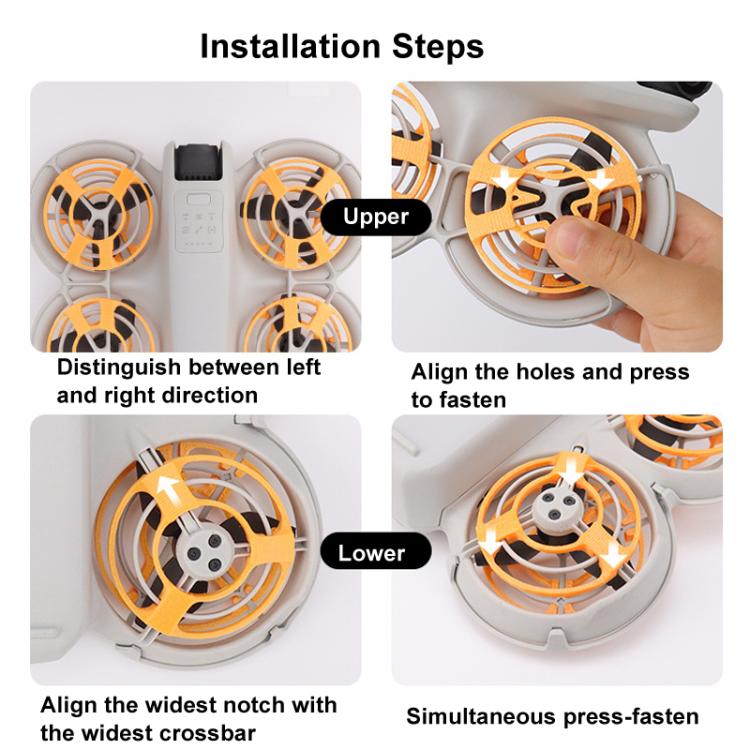 Installation Steps

Upper

Distinguish between left and right direction

Align the holes and press to fasten

Lower

Align the widest notch with the widest crossbar

Simultaneous press-fasten