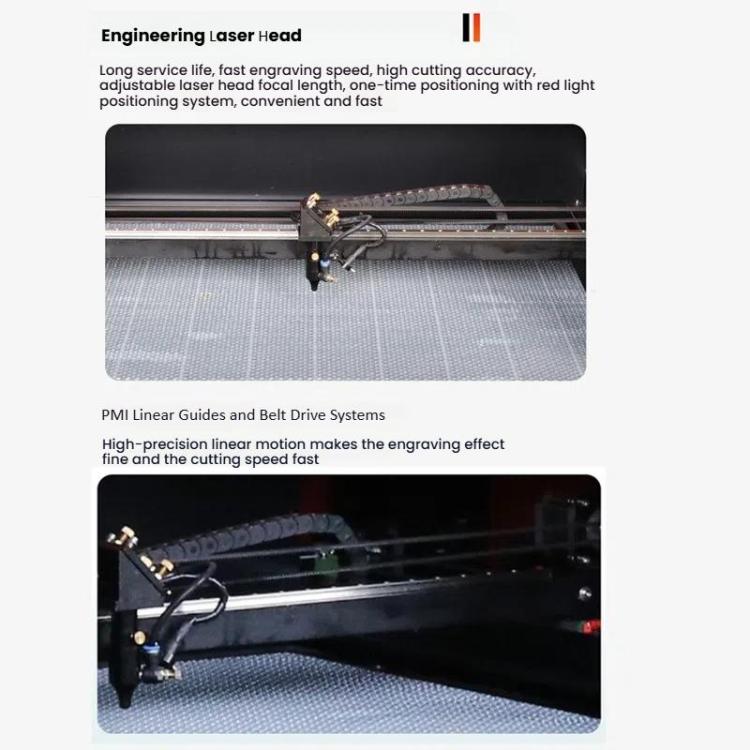 Engineering Laser Head

Long service life, fast engraving speed, high cutting accuracy, adjustable laser head focal length, one-time positioning with red light positioning system, convenient and fast

PMI Linear Guides and Belt Drive Systems

High-precision linear motion makes the engraving effect fine and the cutting speed fast