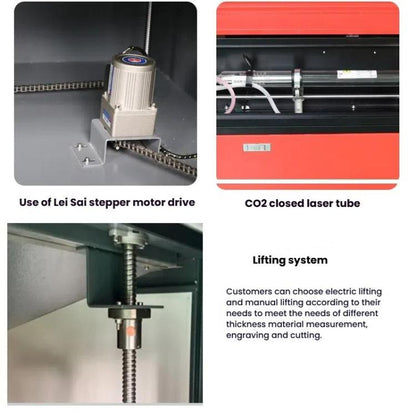 Use of Lei Sai stepper motor drive

CO2 closed laser tube

Lifting system

Customers can choose electric lifting and manual lifting according to their needs to meet the needs of different thickness material measurement, engraving and cutting.