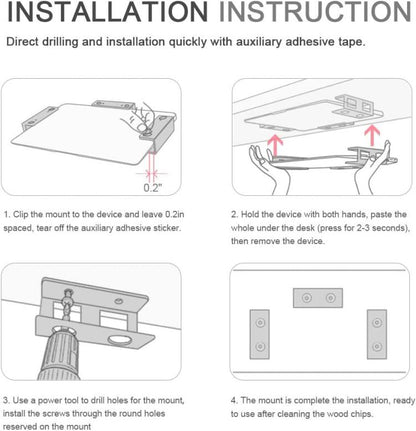 INSTALLATION INSTRUCTION

Direct drilling and installation quickly with auxiliary adhesive tape.

0.2"

1. Clip the mount to the device and leave 0.2in spaced, tear off the auxiliary adhesive sticker.

2. Hold the device with both hands, paste the whole under the desk (press for 2-3 seconds), then remove the device.

3. Use a power tool to drill holes for the mount, install the screws through the round holes reserved on the mount

4. The mount is complete the installation, ready to use after cleaning the wood chips.