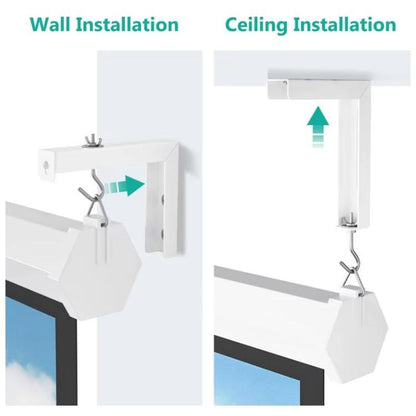 Wall Installation

Ceiling Installation