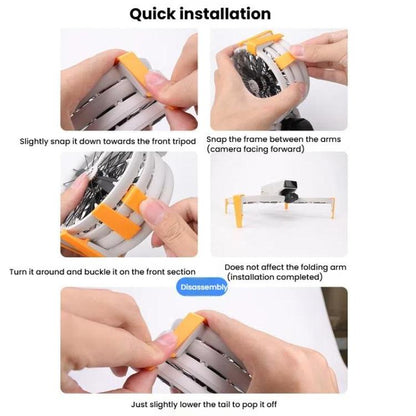 Quick installation

Slightly snap it down towards the front tripod

Snap the frame between the arms (camera facing forward)

Turn it around and buckle it on the front section

Does not affect the folding arm (installation completed)

Disassembly

Just slightly lower the tail to pop it off