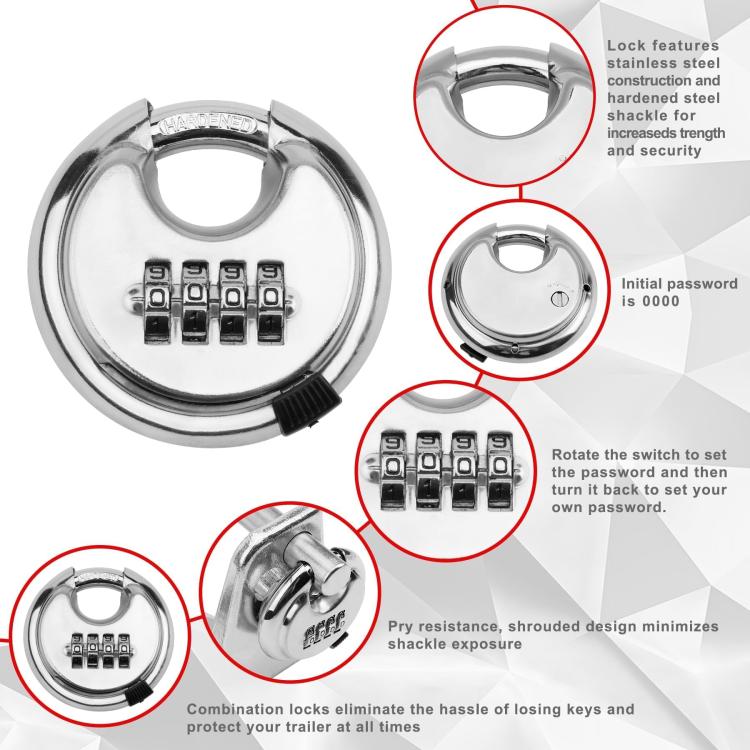 HARDENED

9 9 9 9
0 0 0 0
1 1 1 1

Lock features stainless steel construction and hardened steel shackle for increaseds trength and security

Initial password is 0000

9 9 9 9
0 0 0 0
1 1 1 1

Rotate the switch to set the password and then turn it back to set your own password.

Pry resistance, shrouded design minimizes shackle exposure

Combination locks eliminate the hassle of losing keys and protect your trailer at all times