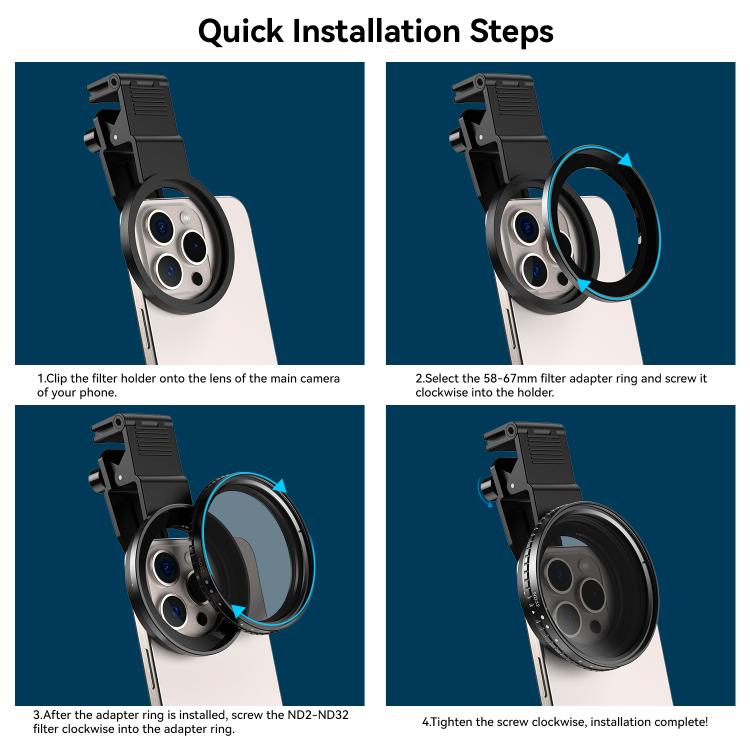 Quick Installation Steps

1.Clip the filter holder onto the lens of the main camera of your phone.

2.Select the 58-67mm filter adapter ring and screw it clockwise into the holder.

3.After the adapter ring is installed, screw the ND2-ND32 filter clockwise into the adapter ring.

4.Tighten the screw clockwise, installation complete!