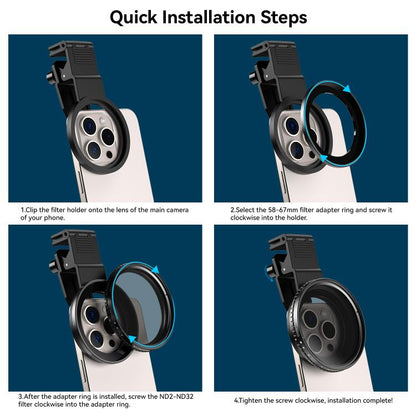 Quick Installation Steps

1.Clip the filter holder onto the lens of the main camera of your phone.

2.Select the 58-67mm filter adapter ring and screw it clockwise into the holder.

3.After the adapter ring is installed, screw the ND2-ND32 filter clockwise into the adapter ring.

4.Tighten the screw clockwise, installation complete!