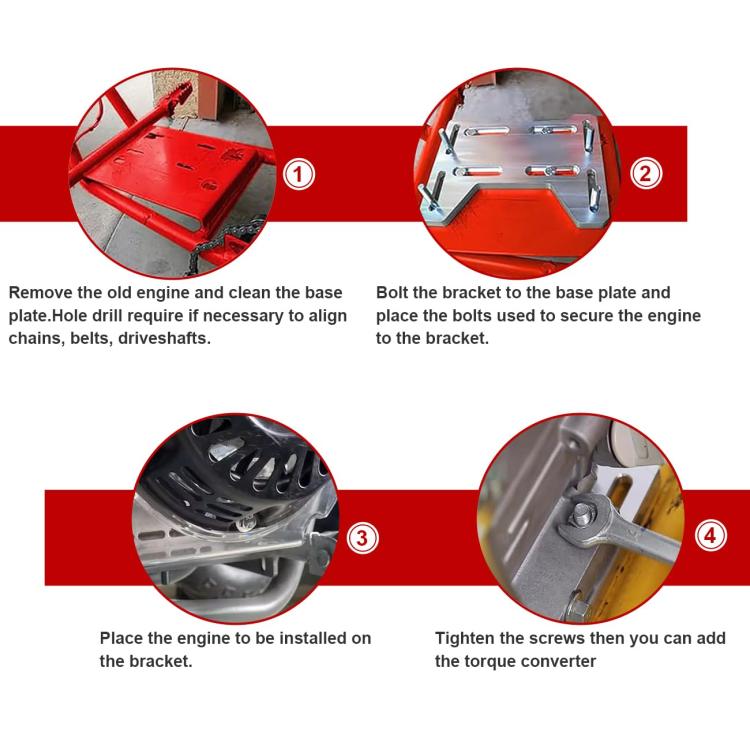 1

Remove the old engine and clean the base plate.Hole drill require if necessary to align chains, belts, driveshafts.

2

Bolt the bracket to the base plate and place the bolts used to secure the engine to the bracket.

3

Place the engine to be installed on the bracket.

4

Tighten the screws then you can add the torque converter