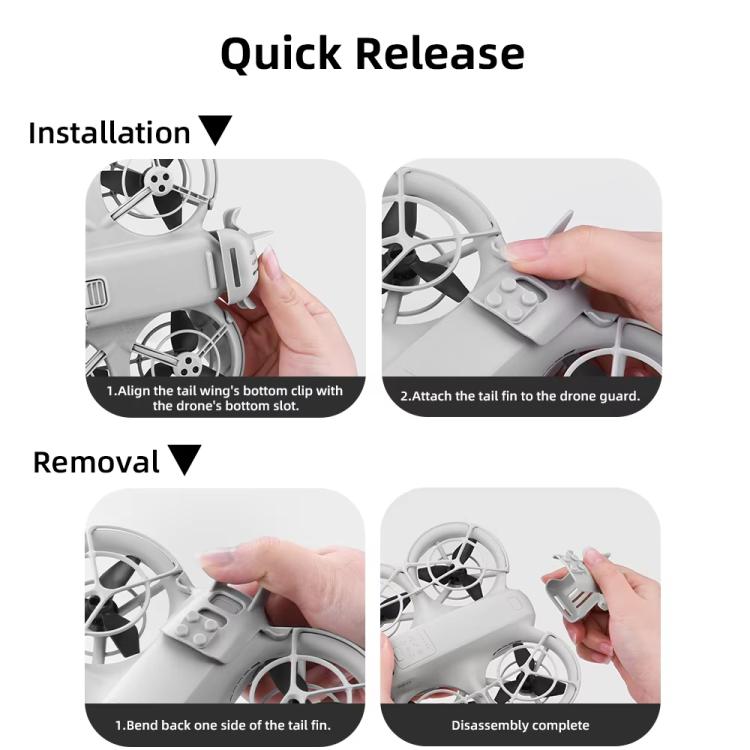 Quick Release

Installation ▼

1.Align the tail wing's bottom clip with the drone's bottom slot.

2.Attach the tail fin to the drone guard.

Removal ▼

1.Bend back one side of the tail fin.

Disassembly complete