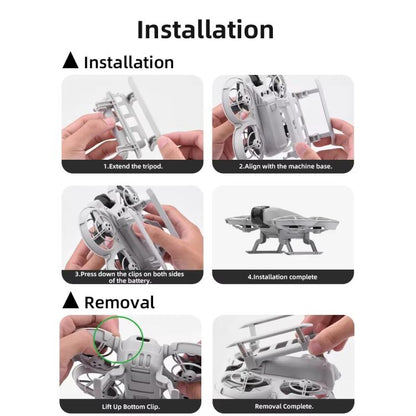 Installation

▲ Installation

1.Extend the tripod.

2.Align with the machine base.

3.Press down the clips on both sides of the battery.

4.Installation complete

▲ Removal

Lift Up Bottom Clip.

Removal Complete.