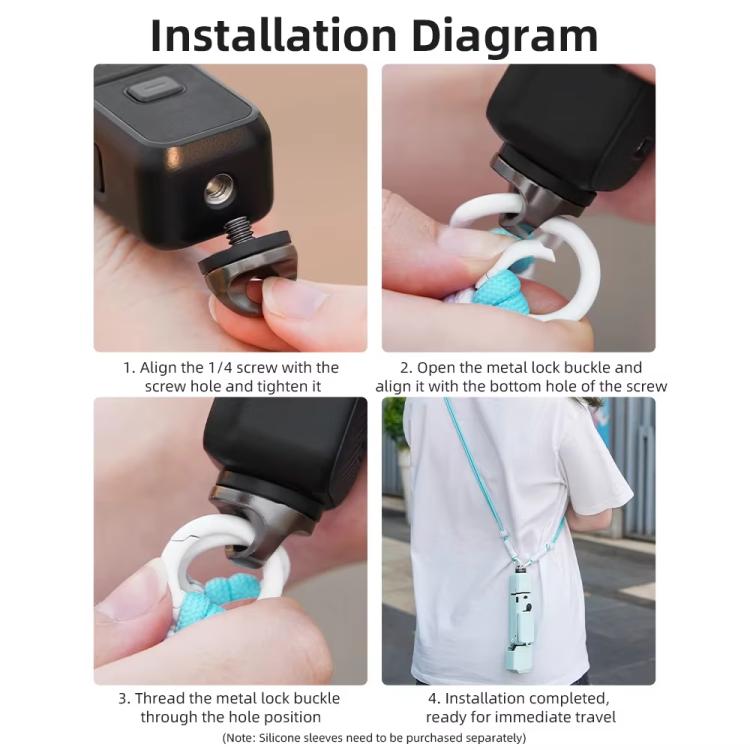 Installation Diagram

1. Align the 1/4 screw with the screw hole and tighten it

2. Open the metal lock buckle and align it with the bottom hole of the screw

3. Thread the metal lock buckle through the hole position

4. Installation completed, ready for immediate travel

(Note: Silicone sleeves need to be purchased separately)