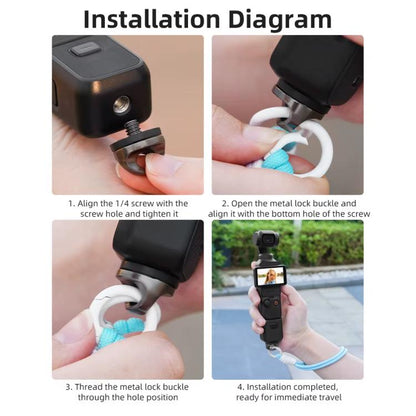 Installation Diagram

1. Align the 1/4 screw with the screw hole and tighten it

2. Open the metal lock buckle and align it with the bottom hole of the screw

3. Thread the metal lock buckle through the hole position

4. Installation completed, ready for immediate travel