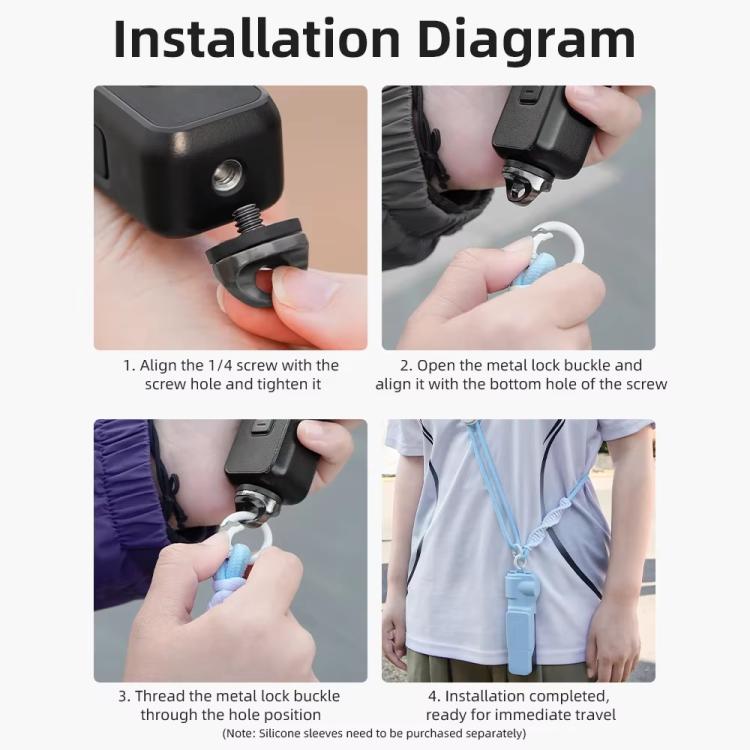 Installation Diagram

1. Align the 1/4 screw with the screw hole and tighten it

2. Open the metal lock buckle and align it with the bottom hole of the screw

3. Thread the metal lock buckle through the hole position

4. Installation completed, ready for immediate travel

(Note: Silicone sleeves need to be purchased separately)