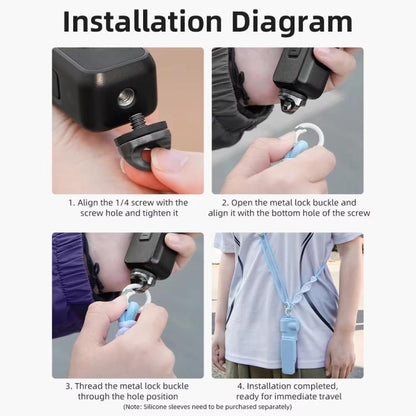 Installation Diagram

1. Align the 1/4 screw with the screw hole and tighten it

2. Open the metal lock buckle and align it with the bottom hole of the screw

3. Thread the metal lock buckle through the hole position

4. Installation completed, ready for immediate travel

(Note: Silicone sleeves need to be purchased separately)