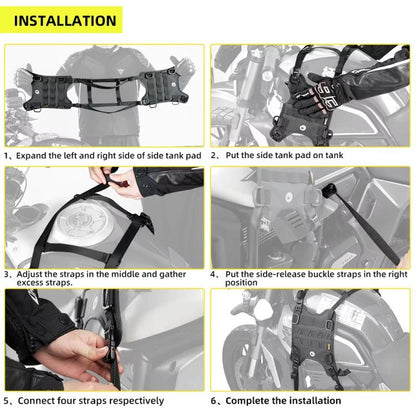 INSTALLATION

1、Expand the left and right side of side tank pad

2、 Put the side tank pad on tank

3、Adjust the straps in the middle and gather excess straps.

4、 Put the side-release buckle straps in the right position

5、Connect four straps respectively

6、Complete the installation