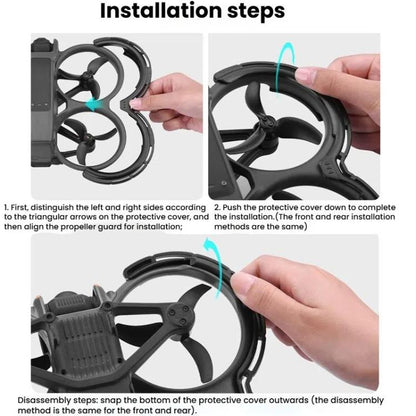 Installation steps

1. First, distinguish the left and right sides according to the triangular arrows on the protective cover, and then align the propeller guard for installation;

2. Push the protective cover down to complete the installation.(The front and rear installation methods are the same)

Disassembly steps: snap the bottom of the protective cover outwards (the disassembly method is the same for the front and rear).