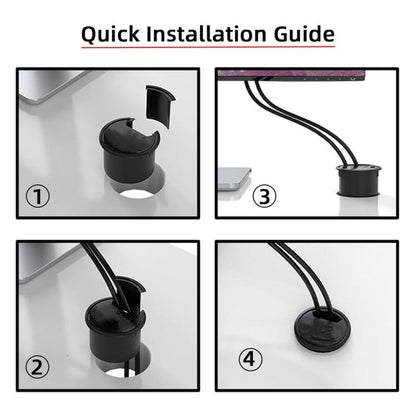 Quick Installation Guide

①

③

②

④