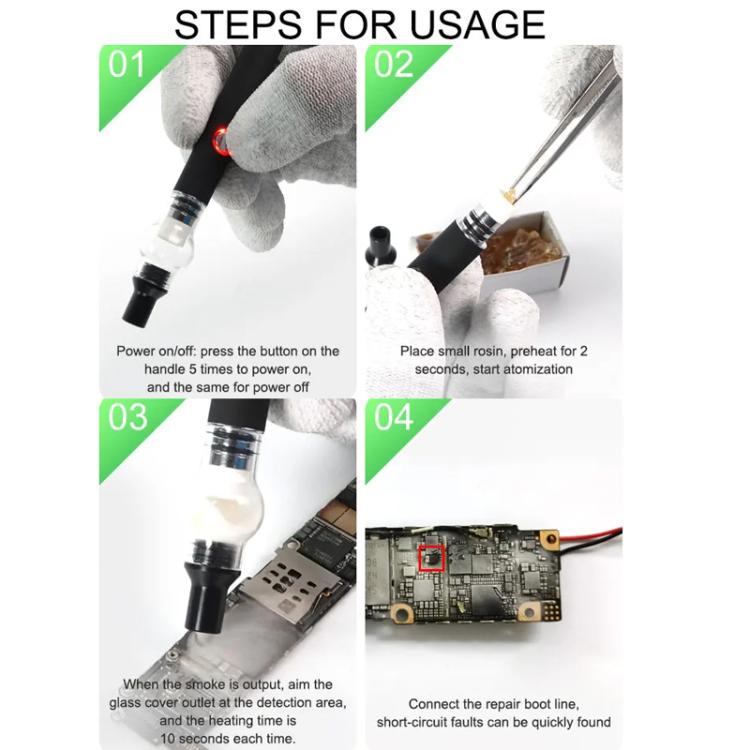 STEPS FOR USAGE

01

Power on/off: press the button on the handle 5 times to power on, and the same for power off

02

Place small rosin, preheat for 2 seconds, start atomization

03

When the smoke is output, aim the glass cover outlet at the detection area, and the heating time is 10 seconds each time.

04

Connect the repair boot line, short-circuit faults can be quickly found