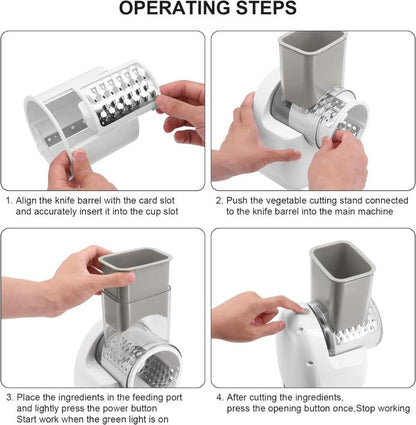 OPERATING STEPS

1. Align the knife barrel with the card slot and accurately insert it into the cup slot

2. Push the vegetable cutting stand connected to the knife barrel into the main machine

3. Place the ingredients in the feeding port and lightly press the power button Start work when the green light is on

4. After cutting the ingredients, press the opening button once,Stop working