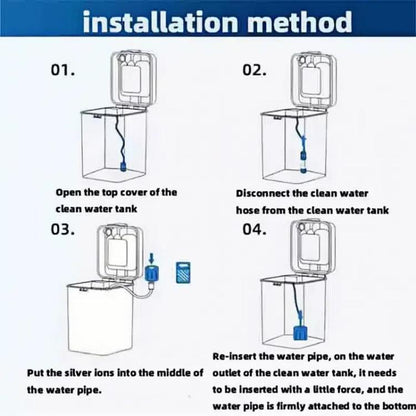 installation method

01.

Open the top cover of the clean water tank

02.

Disconnect the clean water hose from the clean water tank

03.

Put the silver ions into the middle of the water pipe.

04.

Re-insert the water pipe, on the water outlet of the clean water tank, it needs to be inserted with a little force, and the water pipe is firmly attached to the bottom