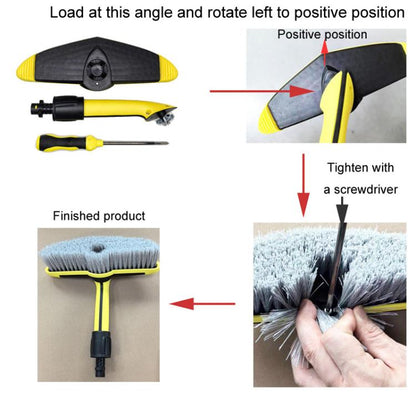 Load at this angle and rotate left to positive position

Positive position

Tighten with a screwdriver

Finished product