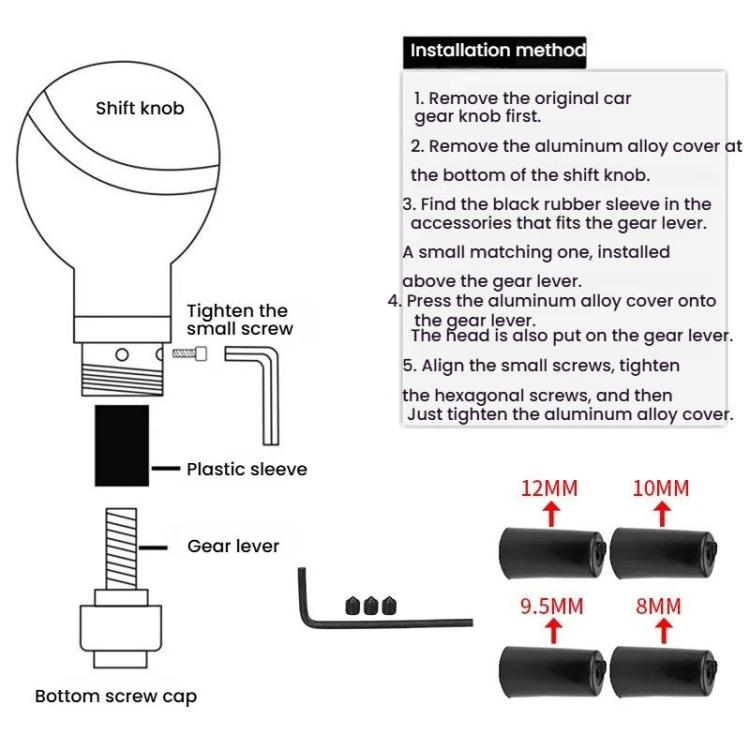 Shift knob

Tighten the small screw

Plastic sleeve

Gear lever

Bottom screw cap

Installation method

1. Remove the original car gear knob first.

2. Remove the aluminum alloy cover at the bottom of the shift knob.

3. Find the black rubber sleeve in the accessories that fits the gear lever.

A small matching one, installed above the gear lever.

4. Press the aluminum alloy cover onto the gear lever. The head is also put on the gear lever.

5. Align the small screws, tighten the hexagonal screws, and then Just tighten the aluminum alloy cover.

12MM

10MM

9.5MM

8MM