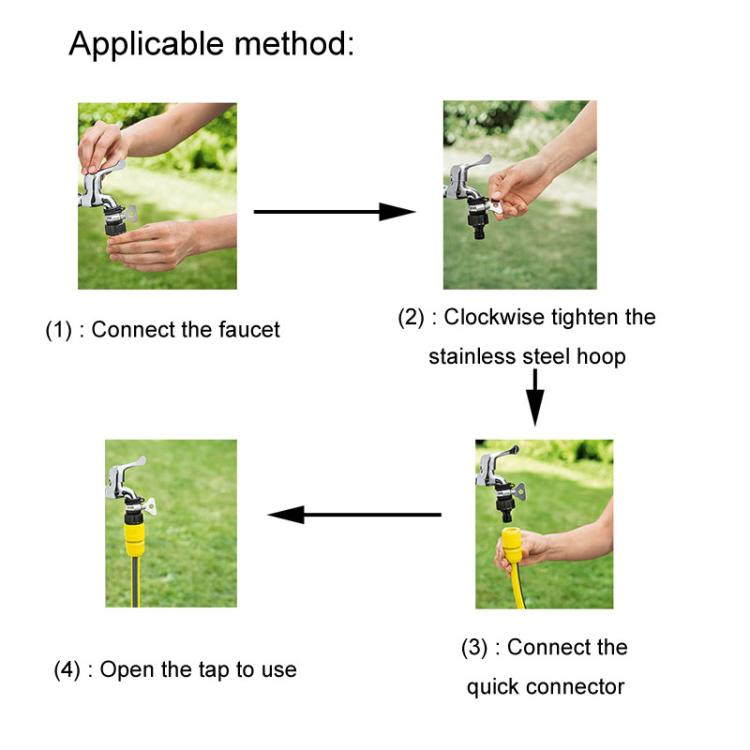 Applicable method:

(1) : Connect the faucet

(2) : Clockwise tighten the stainless steel hoop

(3) : Connect the quick connector

(4) : Open the tap to use