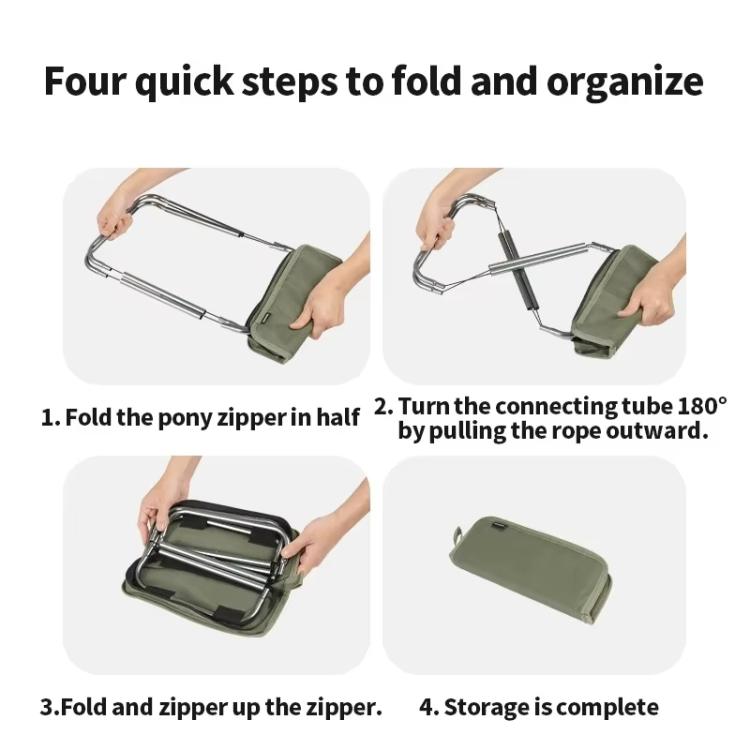 Four quick steps to fold and organize

1. Fold the pony zipper in half

2. Turn the connecting tube 180° by pulling the rope outward.

3.Fold and zipper up the zipper.

4. Storage is complete