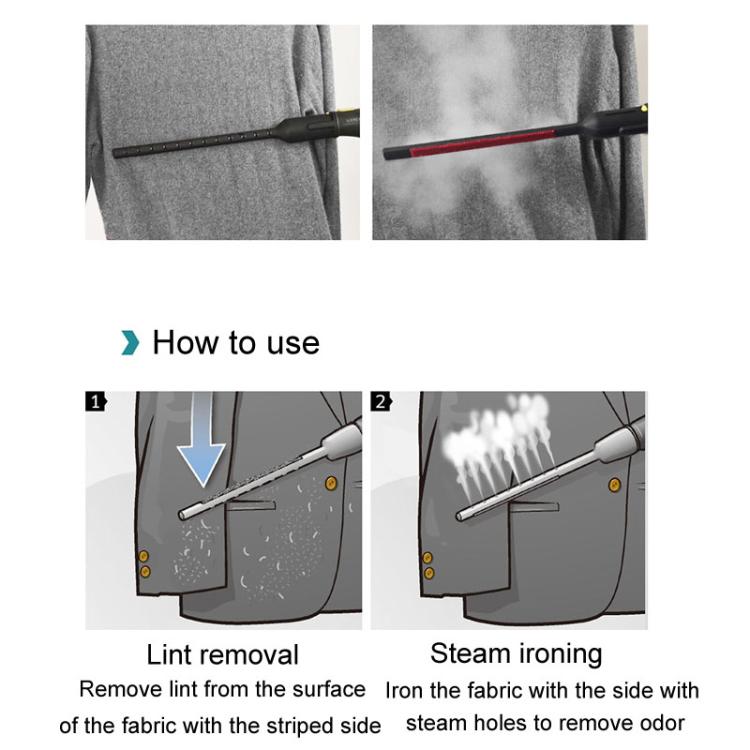 How to use

1

Lint removal

Remove lint from the surface of the fabric with the striped side

2

Steam ironing

Iron the fabric with the side with steam holes to remove odor