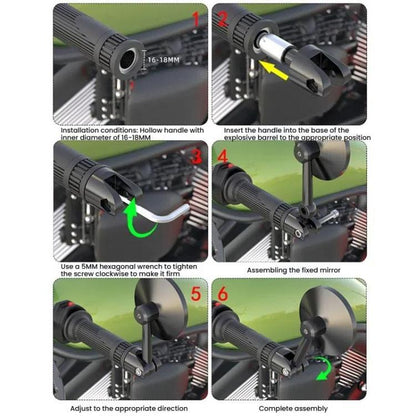 1

16-18MM

Installation conditions: Hollow handle with inner diameter of 16-18MM

2

Insert the handle into the base of the explosive barrel to the appropriate position

3

Use a 5MM hexagonal wrench to tighten the screw clockwise to make it firm

4

Assembling the fixed mirror

5

Adjust to the appropriate direction

6

Complete assembly