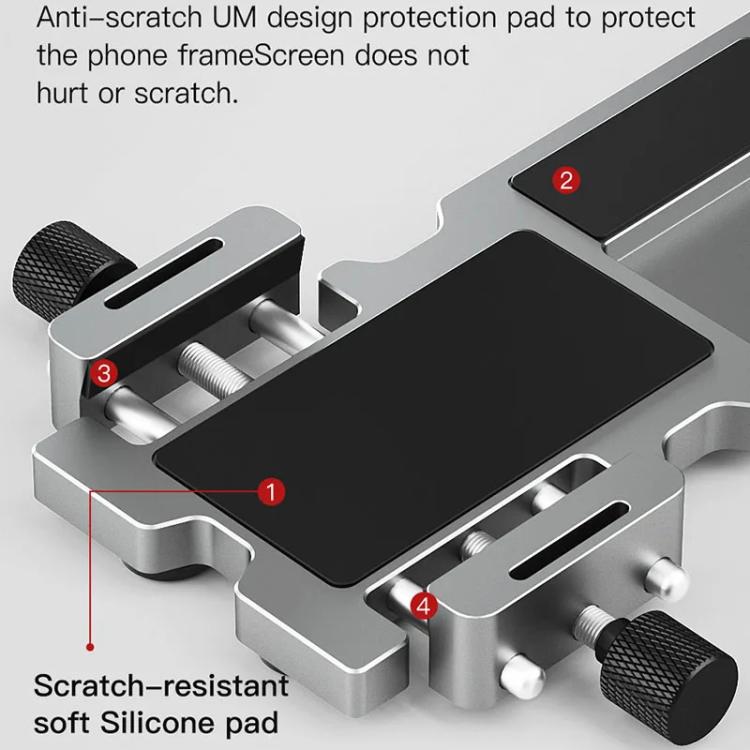 Anti-scratch UM design protection pad to protect the phone frameScreen does not hurt or scratch.

2

3

1

4

Scratch-resistant soft Silicone pad