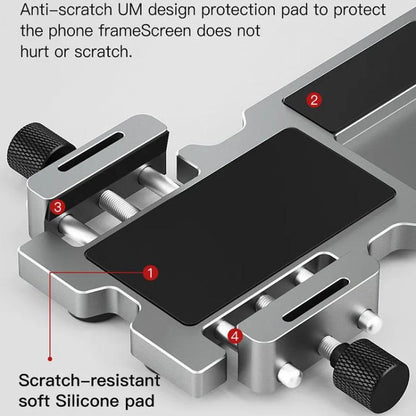 Anti-scratch UM design protection pad to protect the phone frameScreen does not hurt or scratch.

2

3

1

4

Scratch-resistant soft Silicone pad