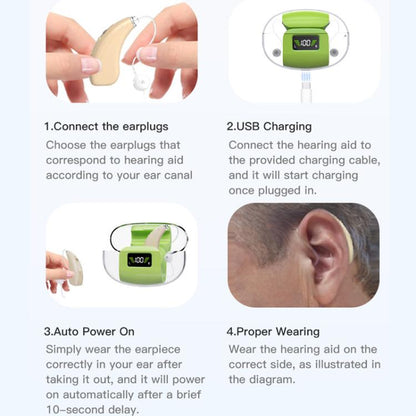 100

1.Connect the earplugs
Choose the earplugs that correspond to hearing aid according to your ear canal

2.USB Charging
Connect the hearing aid to the provided charging cable, and it will start charging once plugged in.

100

3.Auto Power On
Simply wear the earpiece correctly in your ear after taking it out, and it will power on automatically after a brief 10-second delay.

4.Proper Wearing
Wear the hearing aid on the correct side, as illustrated in the diagram.