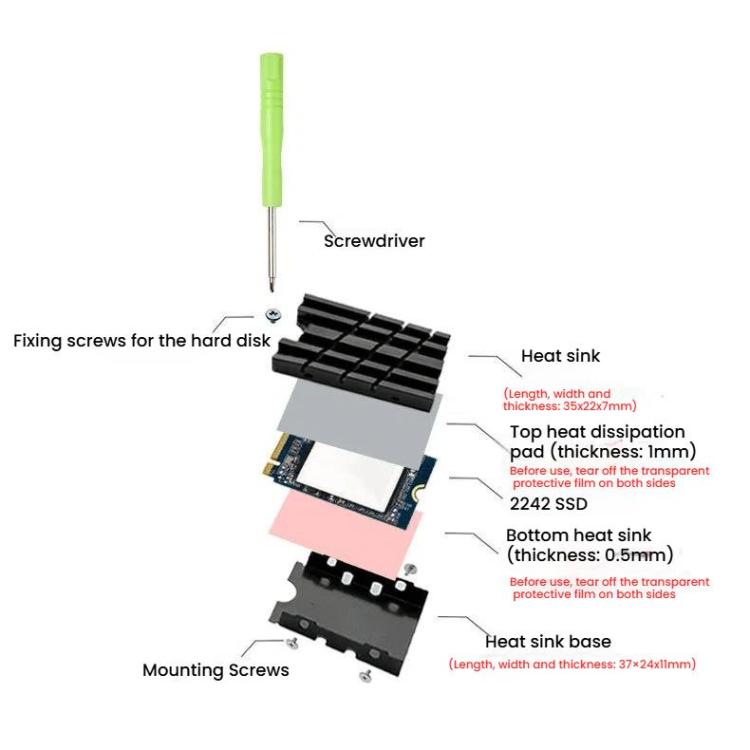 Screwdriver

Fixing screws for the hard disk

Heat sink

(Length, width and thickness: 35x22x7mm)

Top heat dissipation pad (thickness: 1mm)

Before use, tear off the transparent protective film on both sides

2242 SSD

Bottom heat sink (thickness: 0.5mm)

Before use, tear off the transparent protective film on both sides

Heat sink base

(Length, width and thickness: 37×24x11mm)

Mounting Screws